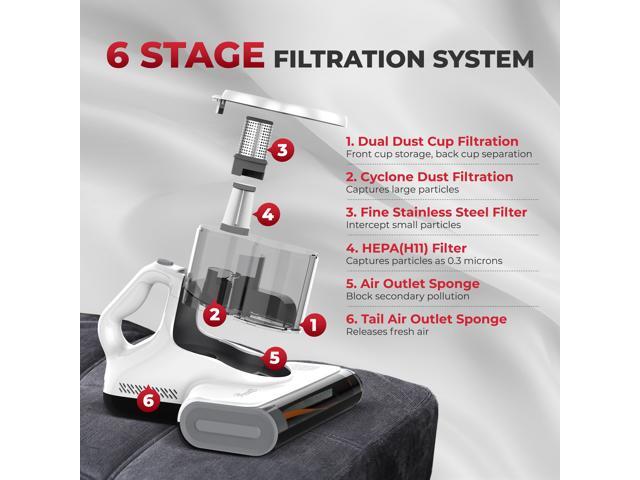 6 STAGE FILTRATION SYSTEM

3

4

2

1

5

6

1. Dual Dust Cup Filtration
Front cup storage, back cup separation

2. Cyclone Dust Filtration
Captures large particles

3. Fine Stainless Steel Filter
Intercept small particles

4. HEPA(H11) Filter
Captures particles as 0.3 microns

5. Air Outlet Sponge
Block secondary pollution

6. Tail Air Outlet Sponge
Releases fresh air